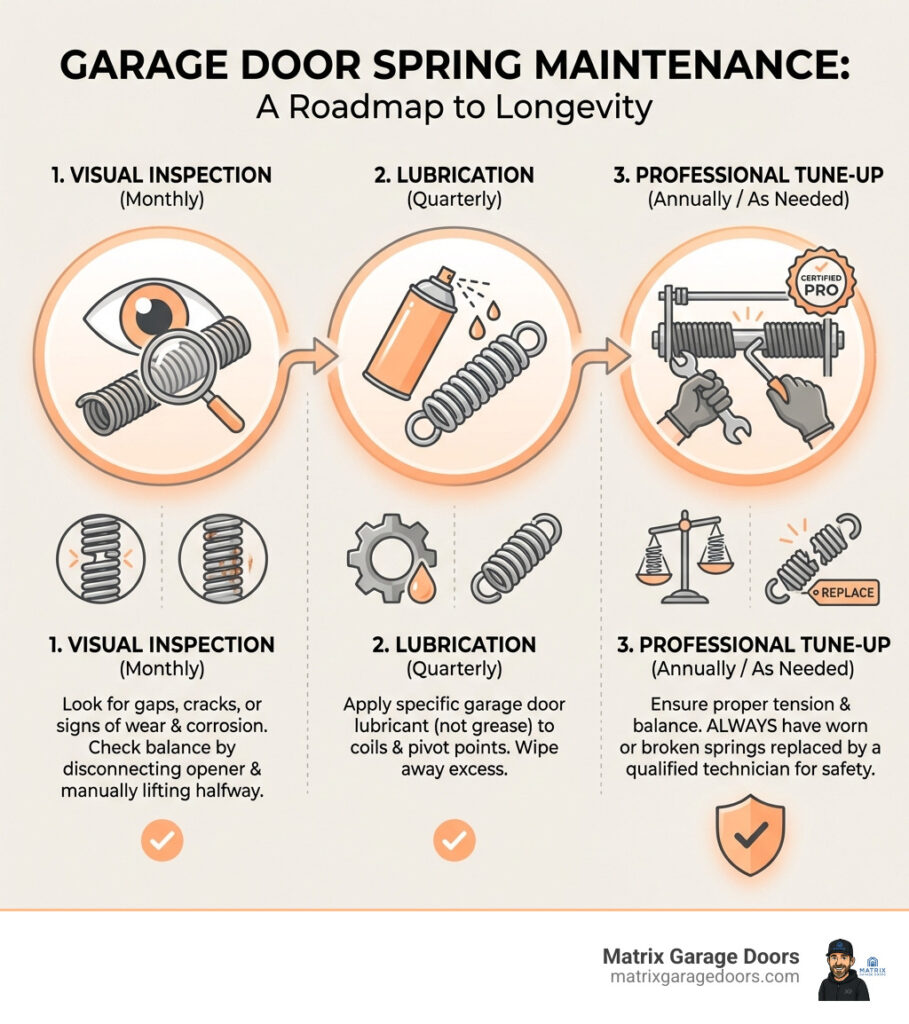 GARAGE DOOR SPRING MAINTENANCE:
A Roadmap to Longevity

1. VISUAL INSPECTION
(Monthly)

2. LUBRICATION
(Quarterly)

3. PROFESSIONAL TUNE-UP
(Annually / As Needed)

CERTIFIED PRO

REPLACE

1. VISUAL INSPECTION
(Monthly)

Look for gaps, cracks, or signs of wear & corrosion. Check balance by disconnecting opener & manually lifting halfway.

2. LUBRICATION
(Quarterly)

Apply specific garage door lubricant (not grease) to coils & pivot points. Wipe away excess.

3. PROFESSIONAL TUNE-UP
(Annually / As Needed)

Ensure proper tension & balance. ALWAYS have worn or broken springs replaced by a qualified technician for safety.

Matrix Garage Doors
matrixgaragedoors.com

MATRIX